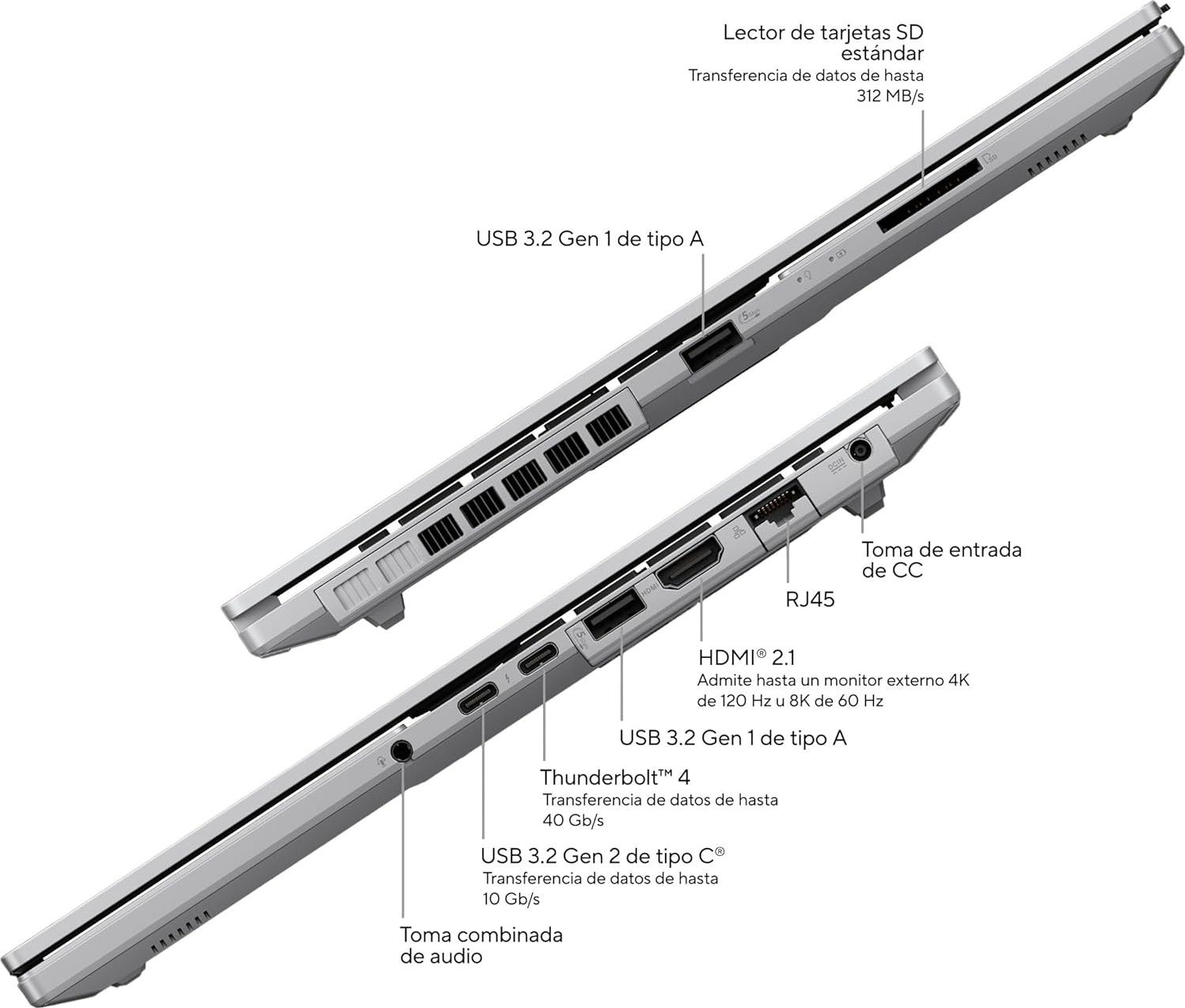 Lector de tarjetas SD estándar
Transferencia de datos de hasta 312 MB/s

USB 3.2 Gen 1 de tipo A

Toma de entrada de CC

RJ45

HDMI® 2.1
Admite hasta un monitor externo 4K de 120 Hz u 8K de 60 Hz

USB 3.2 Gen 1 de tipo A

Thunderbolt™ 4
Transferencia de datos de hasta 40 Gb/s

USB 3.2 Gen 2 de tipo C®
Transferencia de datos de hasta 10 Gb/s

Toma combinada de audio